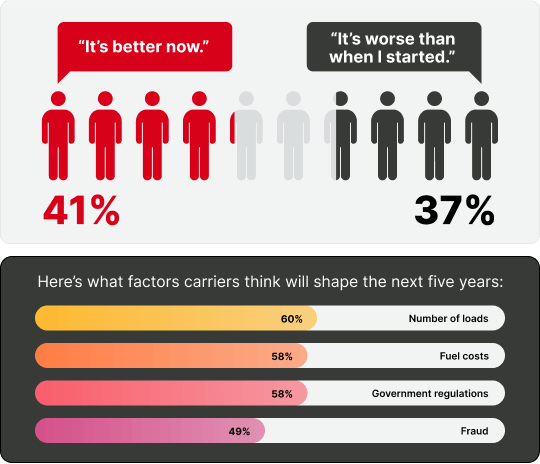 “It’s better now.”

“It’s worse than when I started.”

41%

37%

Here’s what factors carriers think will shape the next five years:

60% Number of loads

58% Fuel costs

58% Government regulations

49% Fraud